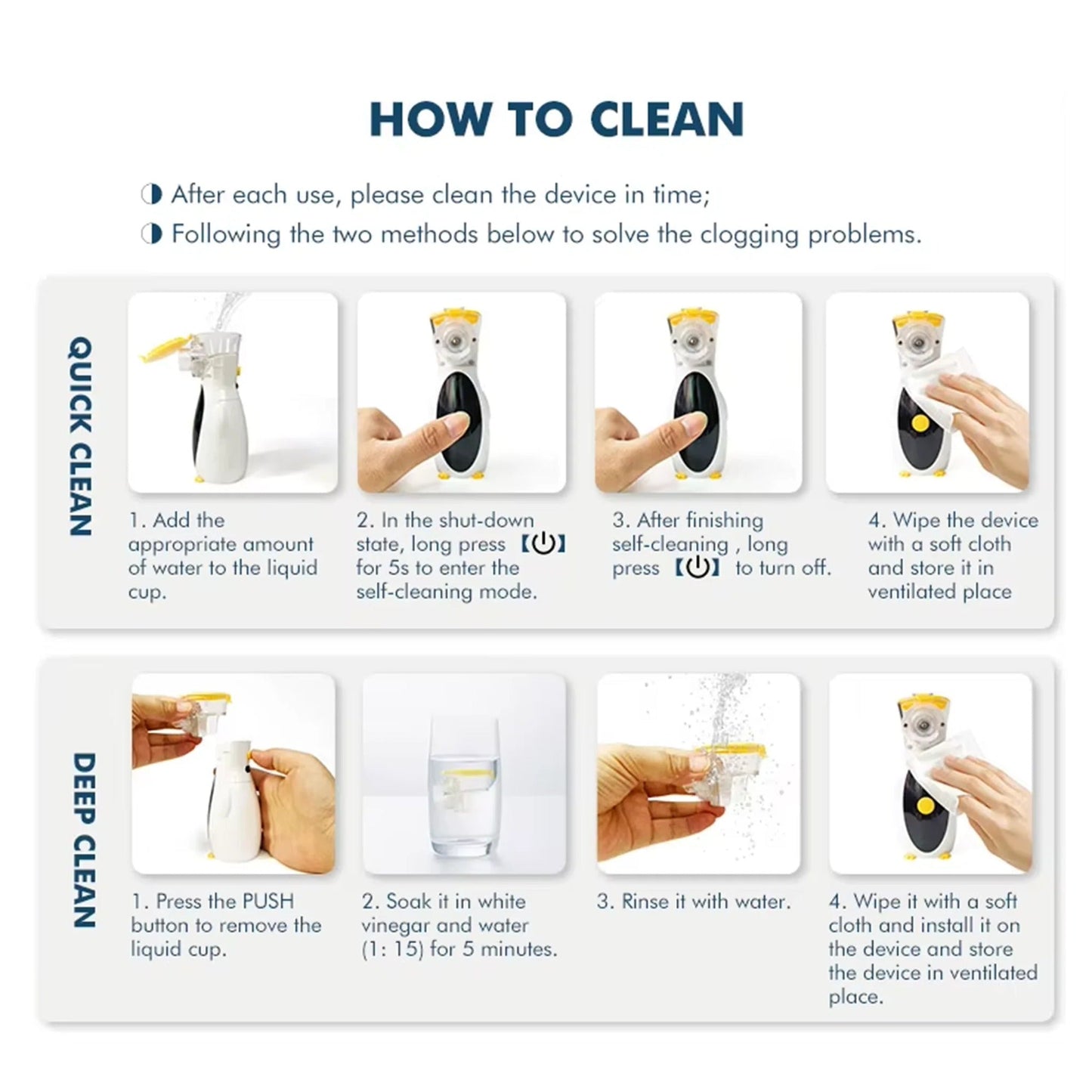 HOW TO CLEAN

◑ After each use, please clean the device in time;
◑ Following the two methods below to solve the clogging problems.

QUICK CLEAN

1. Add the appropriate amount of water to the liquid cup.

2. In the shut-down state, long press 【⏻】 for 5s to enter the self-cleaning mode.

3. After finishing self-cleaning , long press 【⏻】 to turn off.

4. Wipe the device with a soft cloth and store it in ventilated place

DEEP CLEAN

1. Press the PUSH button to remove the liquid cup.

2. Soak it in white vinegar and water (1: 15) for 5 minutes.

3. Rinse it with water.

4. Wipe it with a soft cloth and install it on the device and store the device in ventilated place.