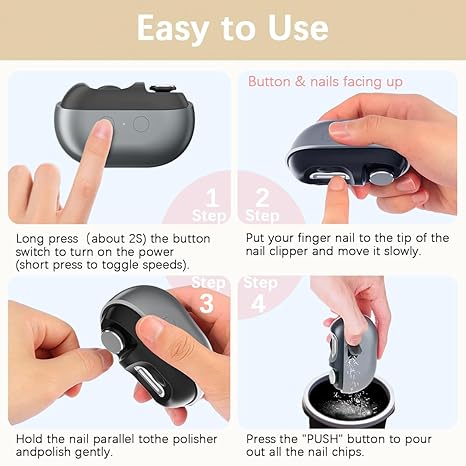 Easy to Use

1
Step

Long press (about 2S) the button switch to turn on the power (short press to toggle speeds).

Button & nails facing up

2
Step

Put your finger nail to the tip of the nail clipper and move it slowly.

Step
3

Hold the nail parallel tothe polisher andpolish gently.

Step
4

Press the "PUSH" button to pour out all the nail chips.