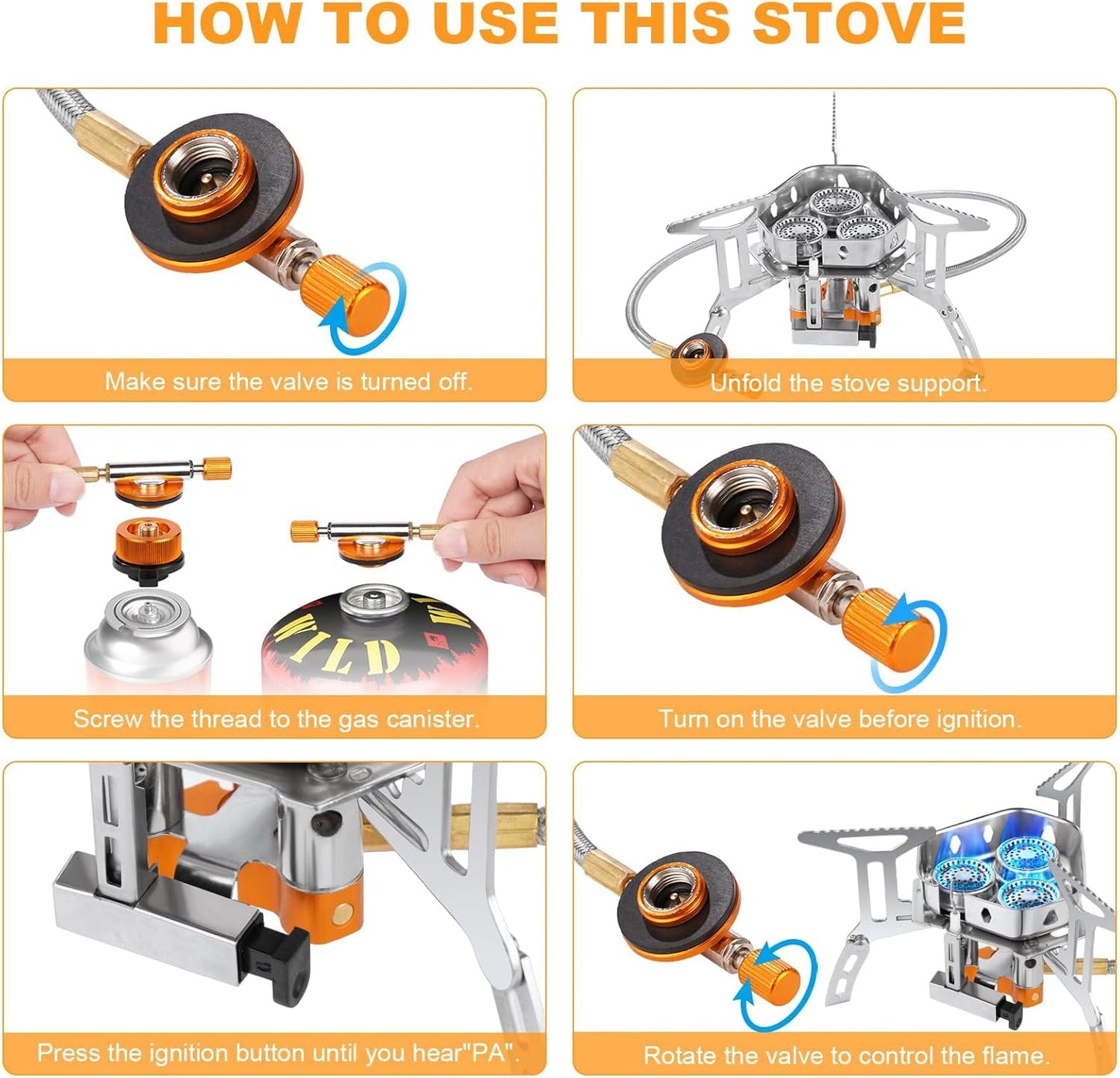 HOW TO USE THIS STOVE

Make sure the valve is turned off.

Unfold the stove support.

WILD

Screw the thread to the gas canister.

Turn on the valve before ignition.

Press the ignition button until you hear"PA".

Rotate the valve to control the flame.