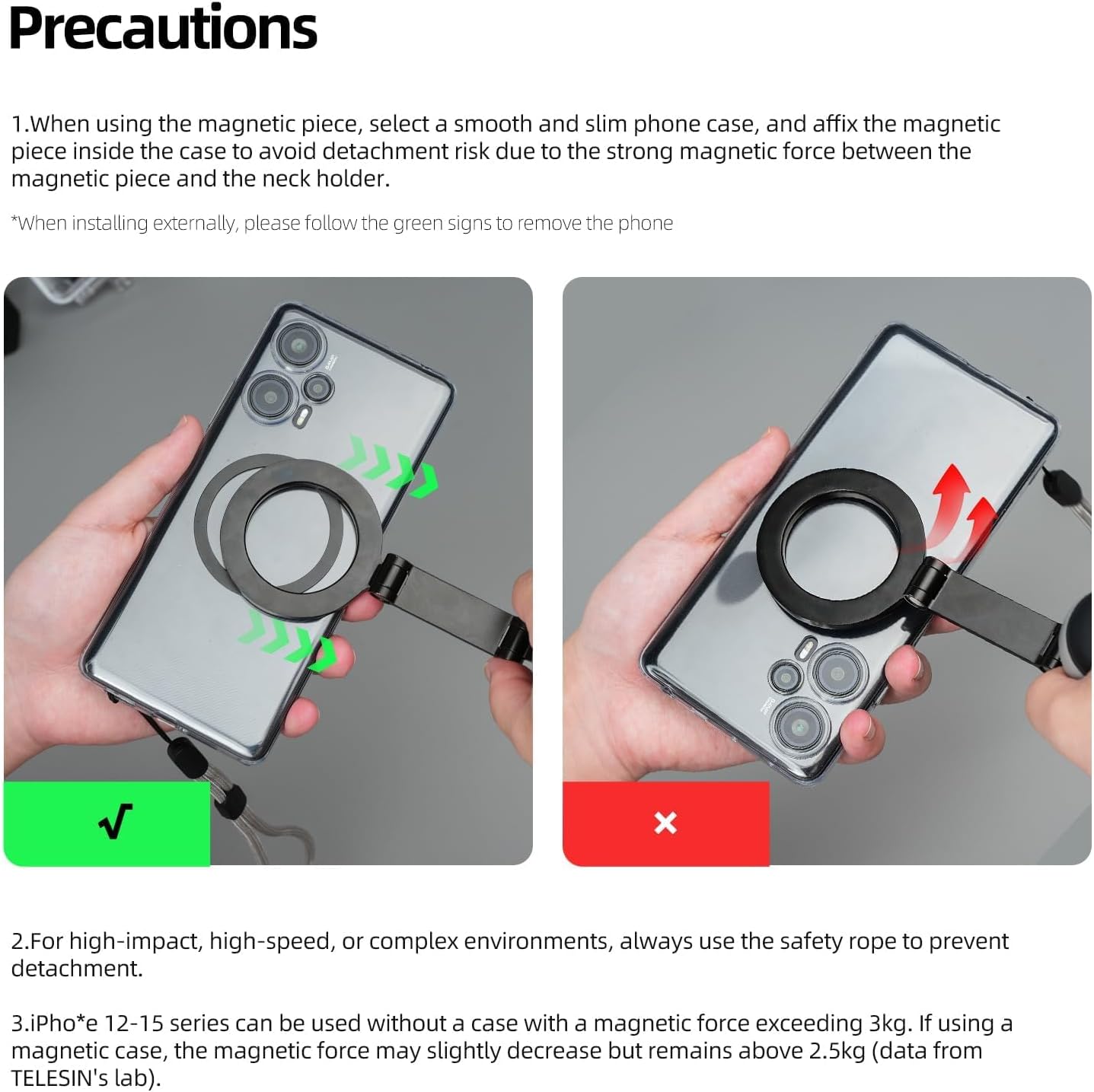 Precautions

1.When using the magnetic piece, select a smooth and slim phone case, and affix the magnetic piece inside the case to avoid detachment risk due to the strong magnetic force between the magnetic piece and the neck holder.

*When installing externally, please follow the green signs to remove the phone

√

×

2.For high-impact, high-speed, or complex environments, always use the safety rope to prevent detachment.

3.iPho*e 12-15 series can be used without a case with a magnetic force exceeding 3kg. If using a magnetic case, the magnetic force may slightly decrease but remains above 2.5kg (data from TELESIN's lab).