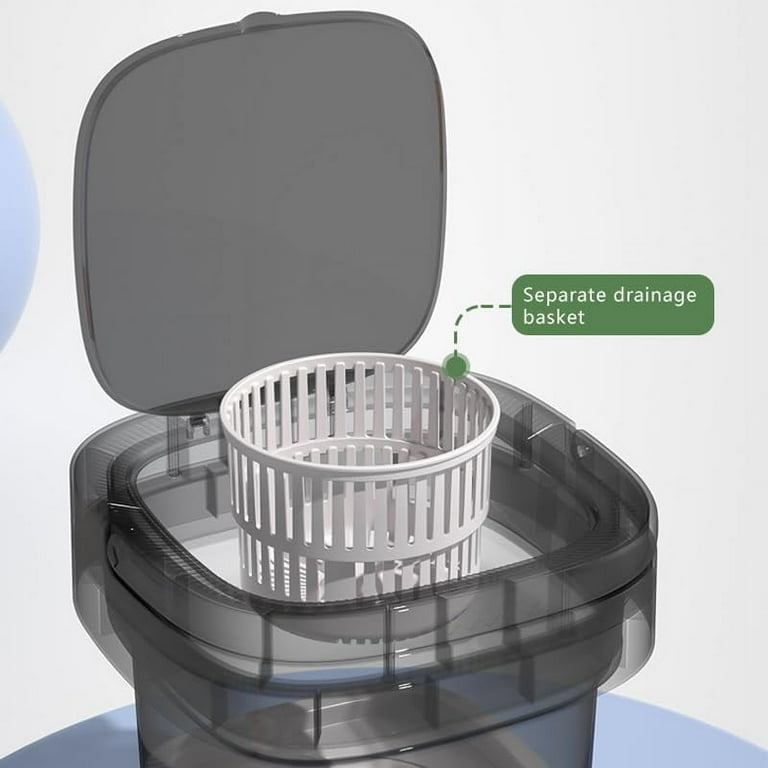 Separate drainage basket